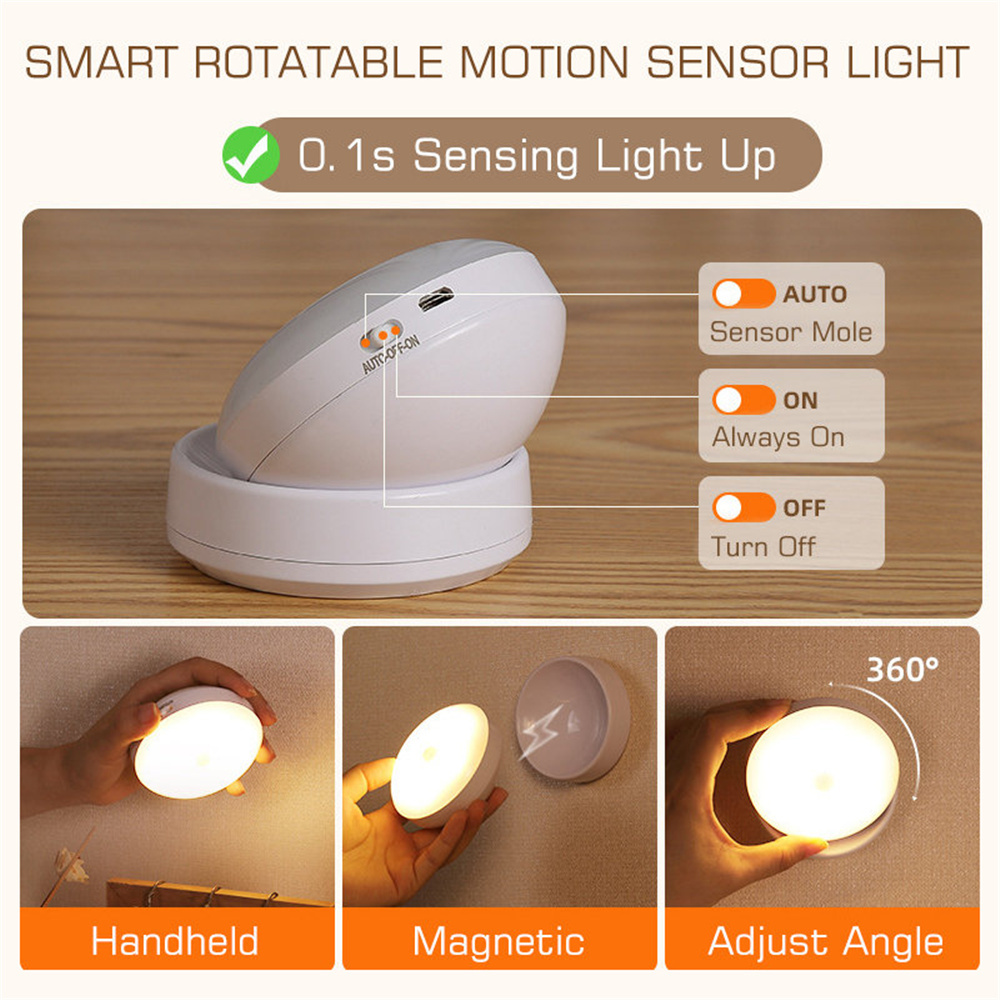 SMART ROTATABLE MOTION SENSOR LIGHT

0.1s Sensing Light Up

AUTO-OFF-ON

AUTO
Sensor Mole

ON
Always On

OFF
Turn Off

360°

Handheld

Magnetic

Adjust Angle