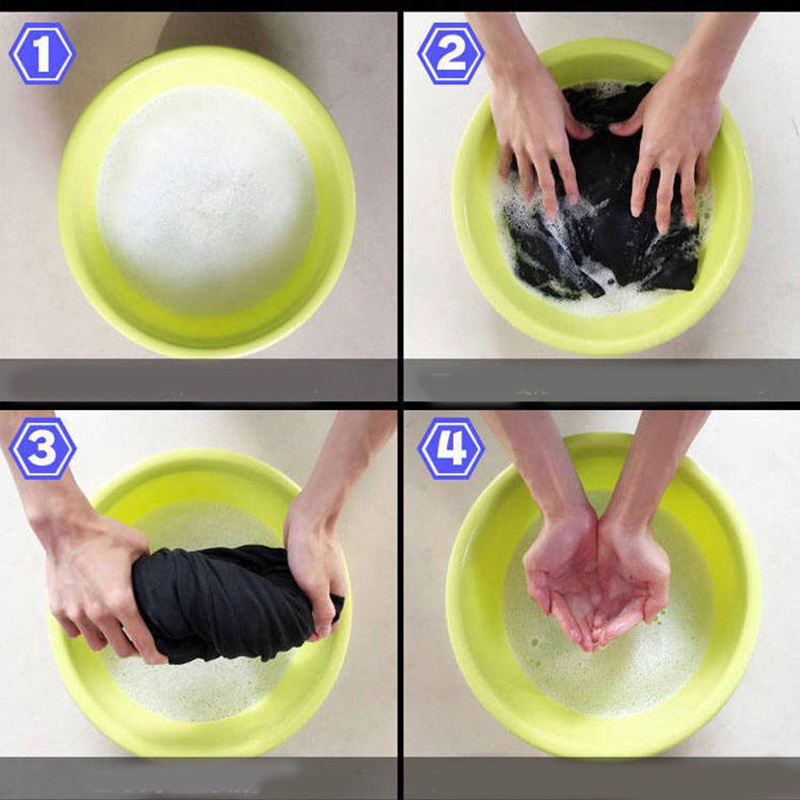 1

2

3

4